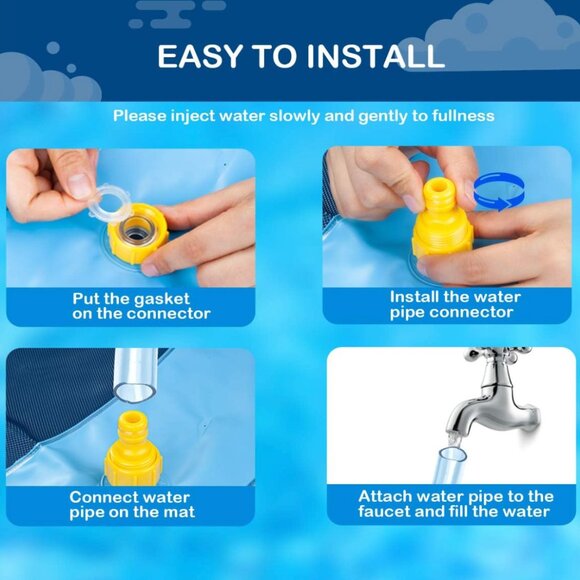 EASY TO INSTALL

Please inject water slowly and gently to fullness

Put the gasket on the connector

Install the water pipe connector

Connect water pipe on the mat

Attach water pipe to the faucet and fill the water